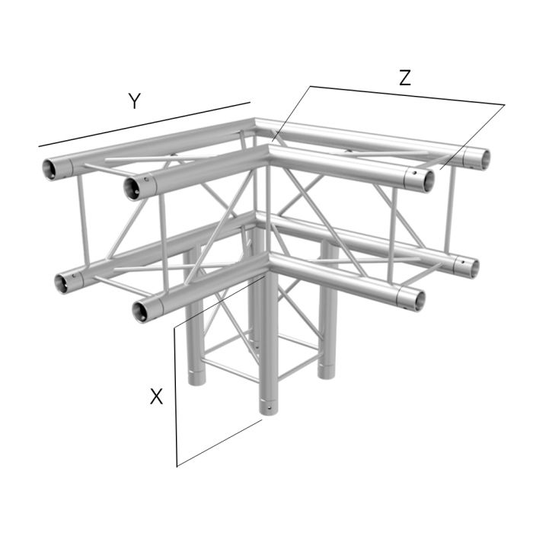 Y

Z

X